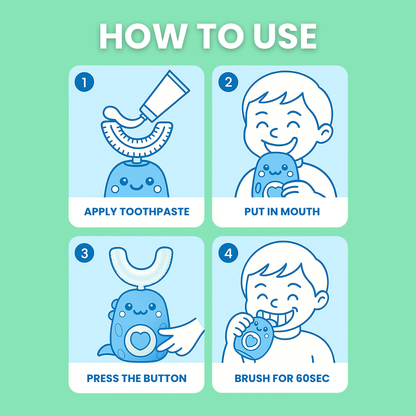 HOW TO USE

1
APPLY TOOTHPASTE

2
PUT IN MOUTH

3
PRESS THE BUTTON

4
BRUSH FOR 60SEC